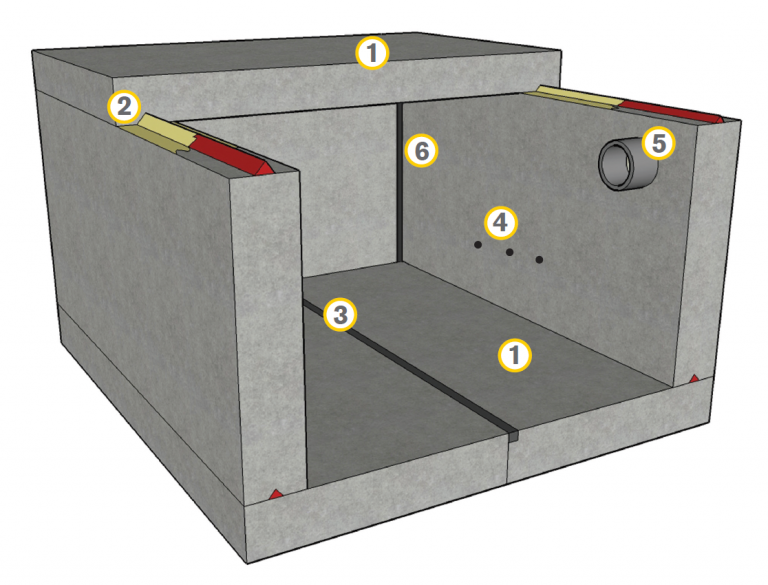 1
2
6
5
4
3
1