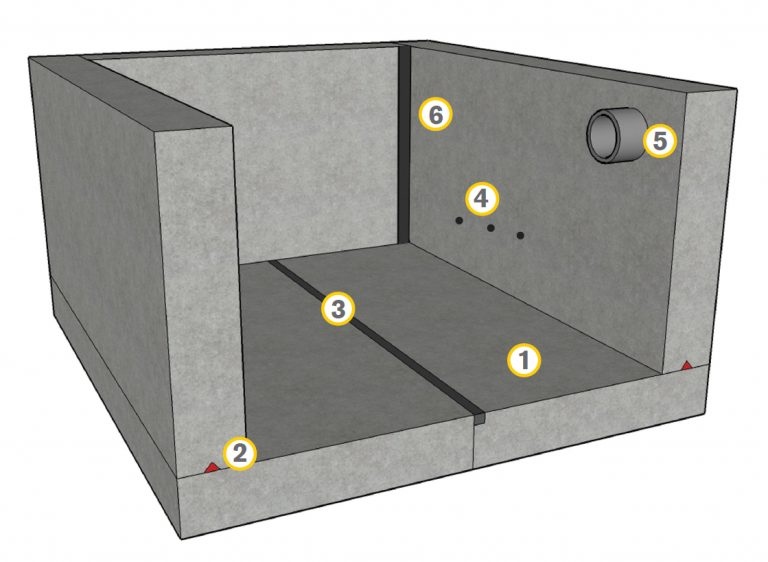 6
5
4
3
1
2