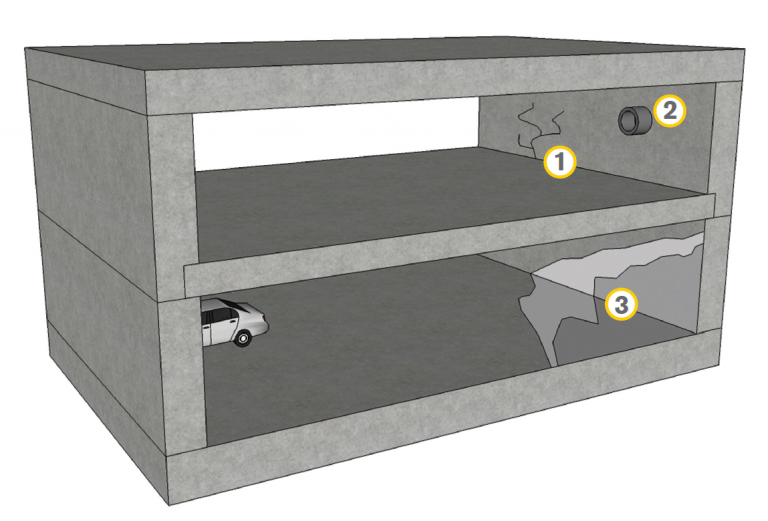 2
1
3