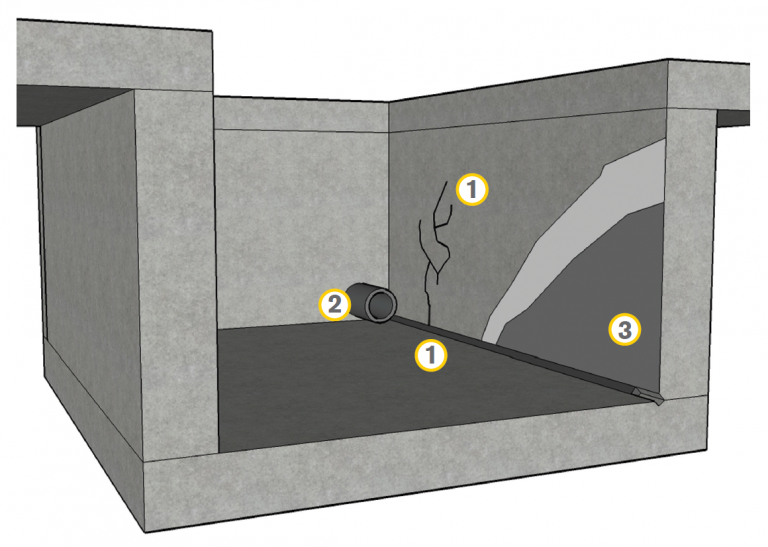 1
2
1
3