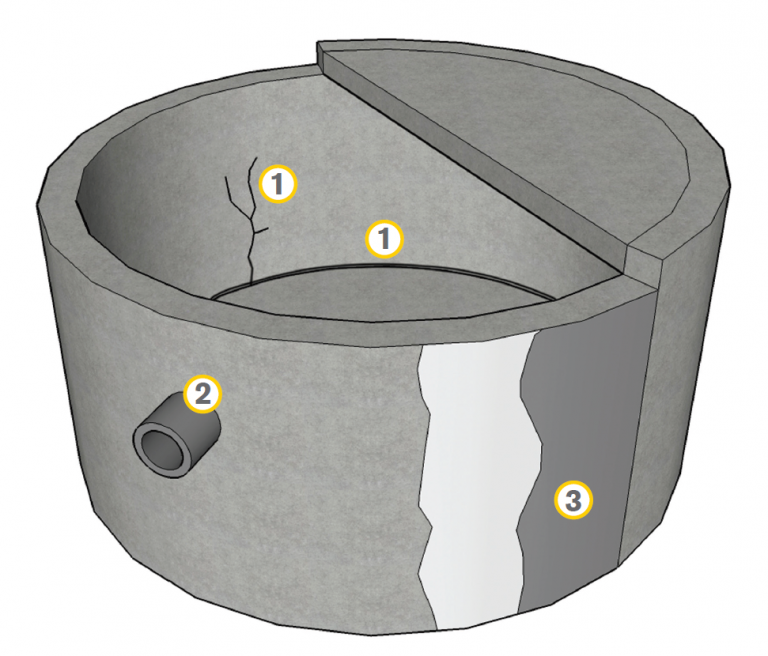 1
1
2
3